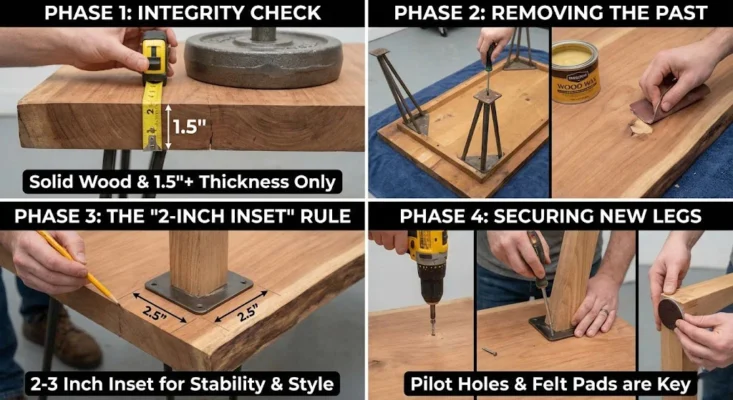 PHASE 1: INTEGRITY CHECK

1.5"

Solid Wood & 1.5"+ Thickness Only

PHASE 2: REMOVING THE PAST

WOOD WAX

PHASE 3: THE "2-INCH INSET" RULE

2.5"

2.5"

2-3 Inch Inset for Stability & Style

PHASE 4: SECURING NEW LEGS

Pilot Holes & Felt Pads are Key